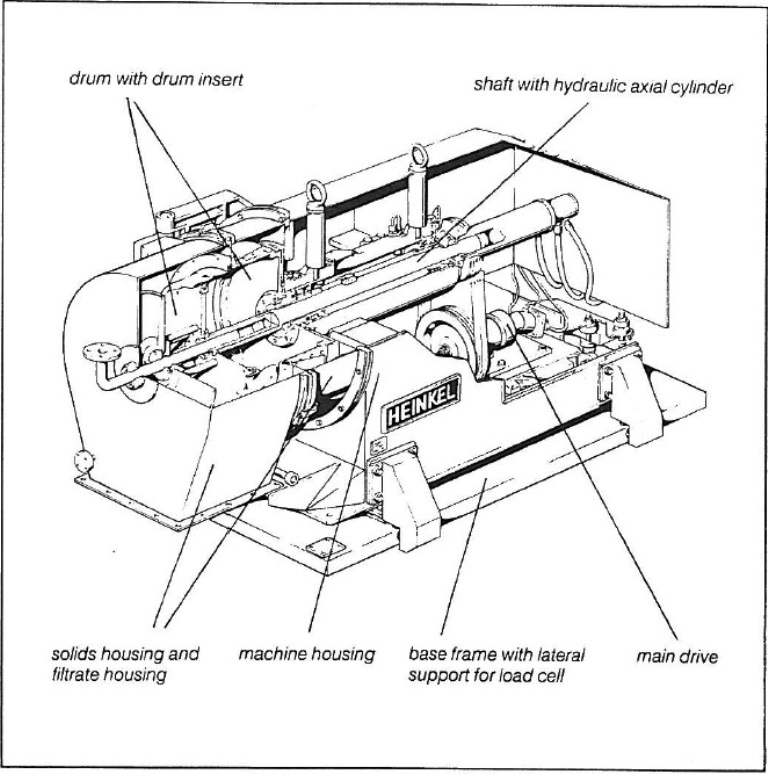 drum with drum insert

shaft with hydraulic axial cylinder

HEINKEL

solids housing and filtrate housing

machine housing

base frame with lateral support for load cell

main drive